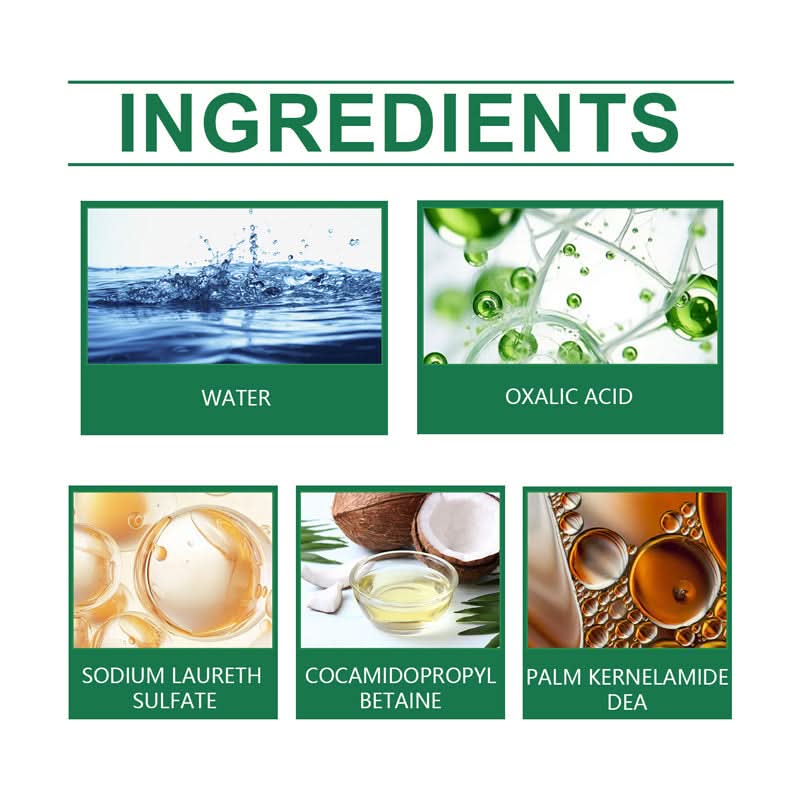 INGREDIENTS

WATER

OXALIC ACID

SODIUM LAURETH SULFATE

COCAMIDOPROPYL BETAINE

PALM KERNELAMIDE DEA